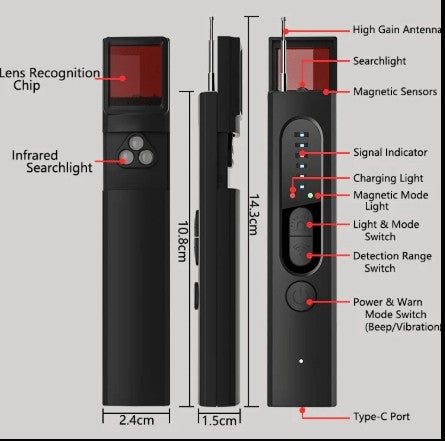 Lens Recognition Chip

Infrared Searchlight

10.8cm

14.3cm

2.4cm

1.5cm

High Gain Antenna

Searchlight

Magnetic Sensors

Signal Indicator

Charging Light

Magnetic Mode Light

Light & Mode Switch

Detection Range Switch

Power & Warn Mode Switch (Beep/Vibration)

Type-C Port