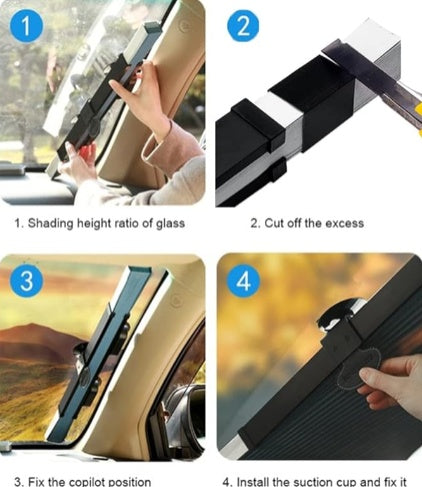 1

2

1. Shading height ratio of glass

2. Cut off the excess

3

4

3. Fix the copilot position

4. Install the suction cup and fix it