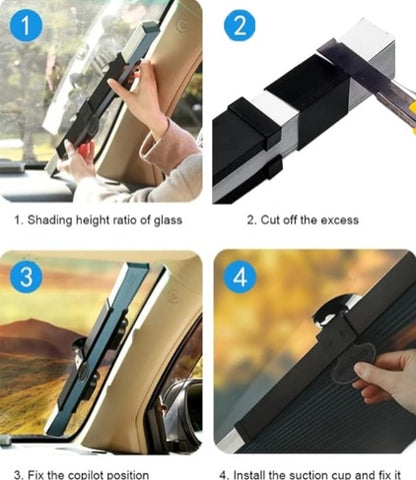 1

2

1. Shading height ratio of glass

2. Cut off the excess

3

4

3. Fix the copilot position

4. Install the suction cup and fix it